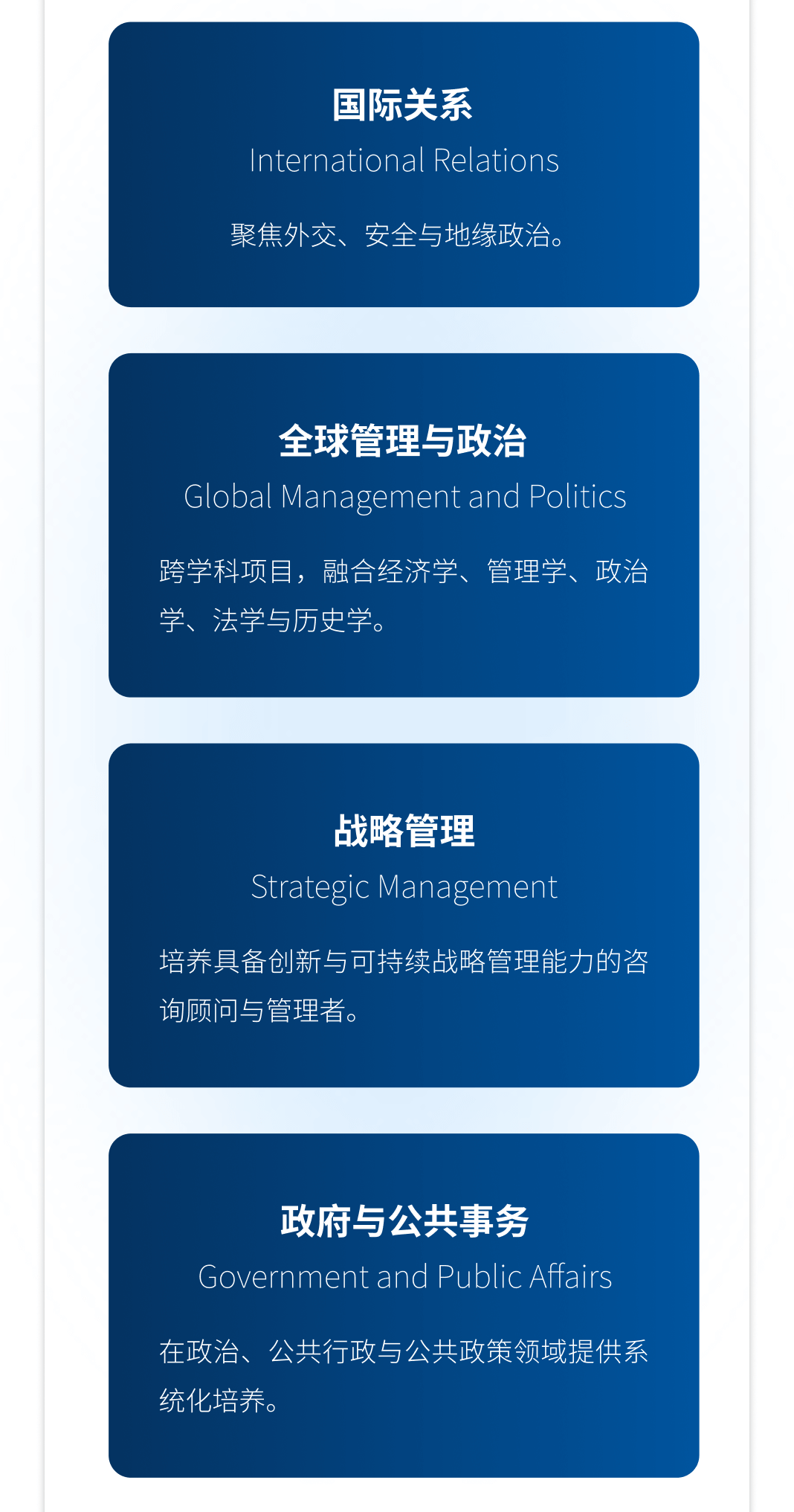 国际关系

International Relations

聚焦外交、安全与地缘政治。

全球管理与政治

Global Management and Politics

跨学科项目，融合经济学、管理学、政治学、法学与历史学。

战略管理

Strategic Management

培养具备创新与可持续战略管理能力的咨询顾问与管理者。

政府与公共事务

Government and Public Affairs

在政治、公共行政与公共政策领域提供系统化培养。