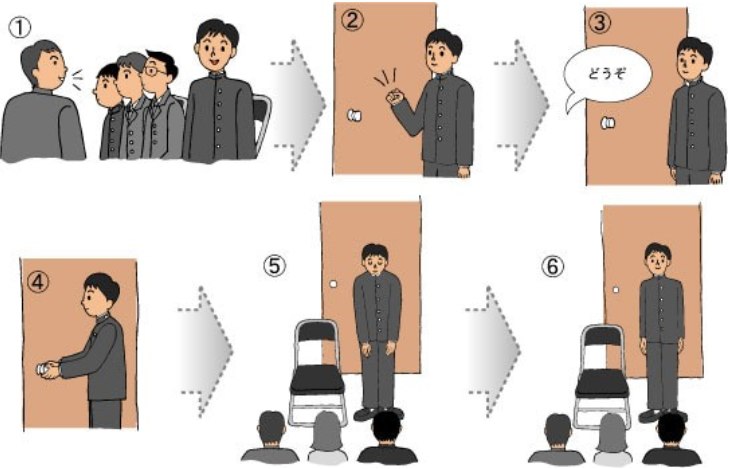 ①

②

③

どうぞ

④

⑤

⑥