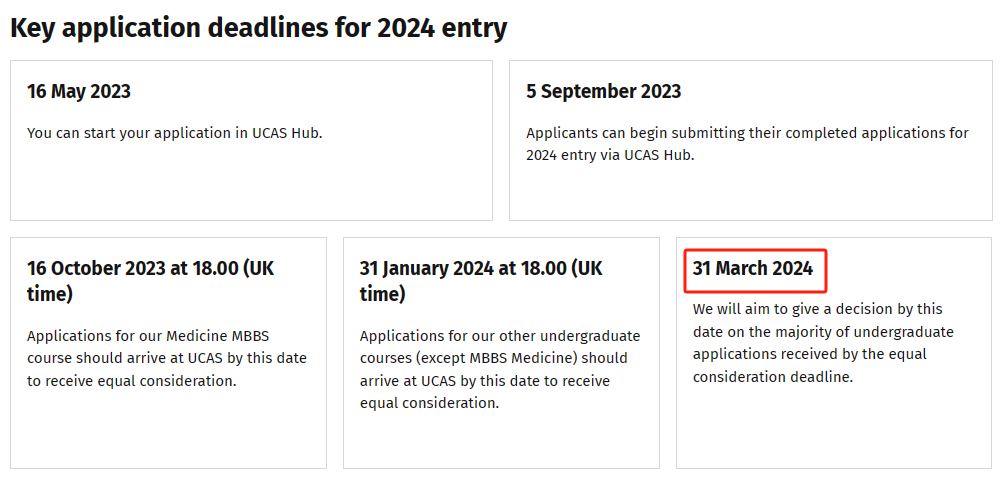 Key application deadlines for 2024 entry

16 May 2023

You can start your application in UCAS Hub.

5 September 2023

Applicants can begin submitting their completed applications for 2024 entry via UCAS Hub.

16 October 2023 at 18.00 (UK time)

Applications for our Medicine MBBS course should arrive at UCAS by this date to receive equal consideration.

31 January 2024 at 18.00 (UK time)

Applications for our other undergraduate courses (except MBBS Medicine) should arrive at UCAS by this date to receive equal consideration.

31 March 2024

We will aim to give a decision by this date on the majority of undergraduate applications received by the equal consideration deadline.