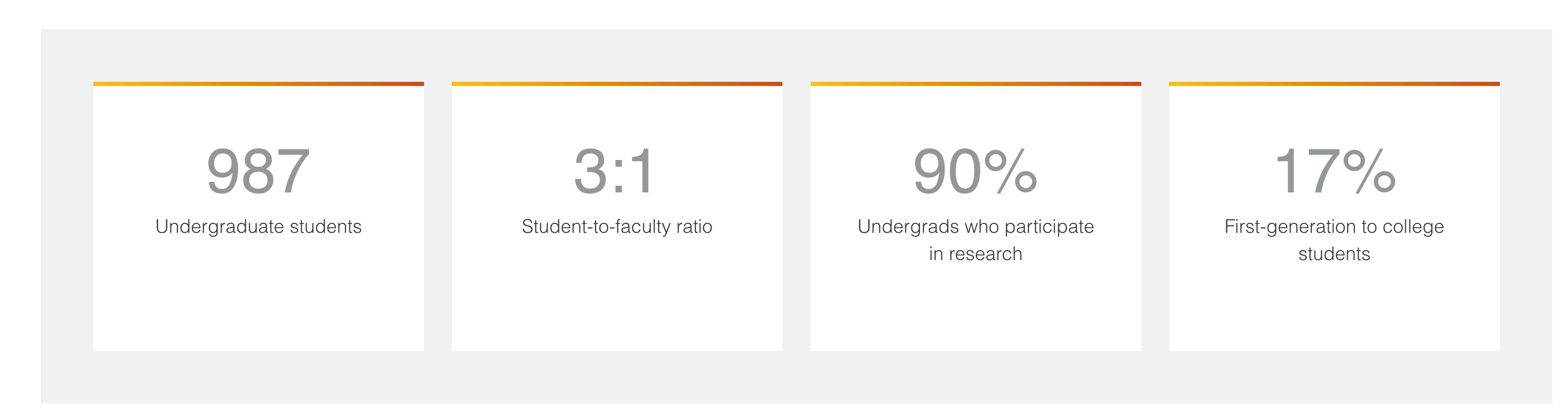 987

Undergraduate students

3:1

Student-to-faculty ratio

90%

Undergrads who participate in research

17%

First-generation to college students