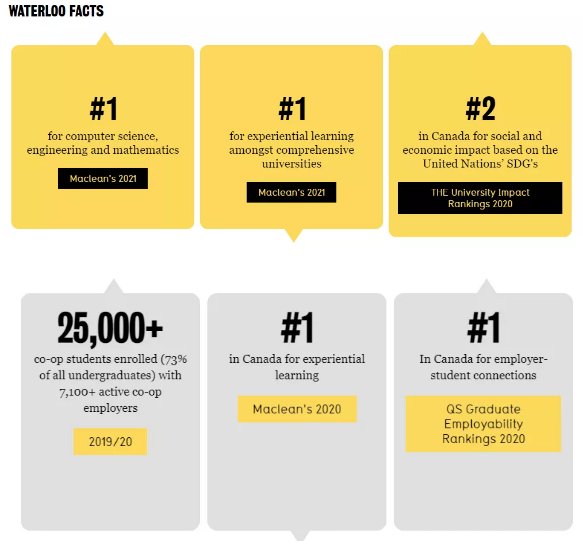 WATERLOO FACTS

#1

for computer science, engineering and mathematics

Maclean's 2021

#1

for experiential learning amongst comprehensive universities

Maclean's 2021

#2

in Canada for social and economic impact based on the United Nations' SDG's

THE University Impact Rankings 2020

25,000+

co-op students enrolled (73% of all undergraduates) with 7,100+ active co-op employers

2019/20

#1

in Canada for experiential learning

Maclean's 2020

#1

In Canada for employer-student connections

QS Graduate Employability Rankings 2020