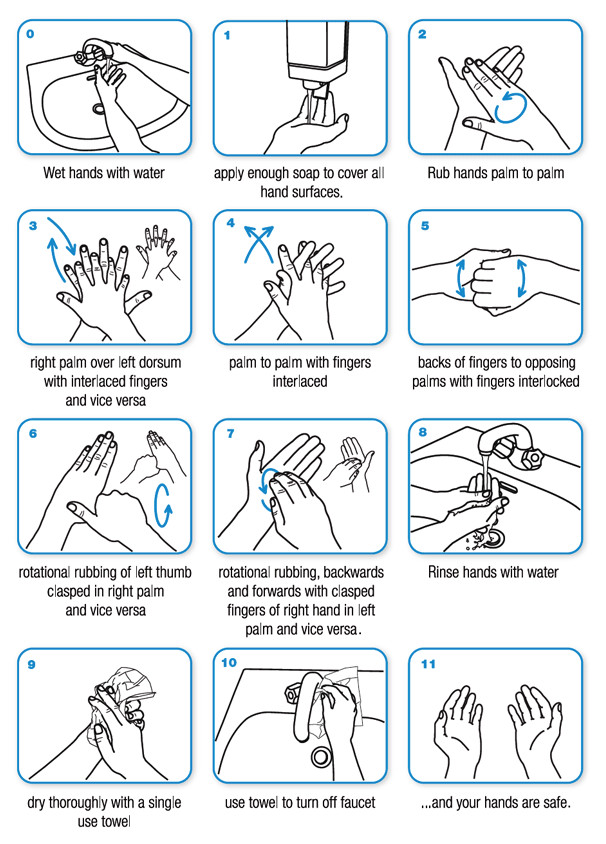 0

Wet hands with water

1

apply enough soap to cover all hand surfaces.

2

Rub hands palm to palm

3

right palm over left dorsum with interlaced fingers and vice versa

4

palm to palm with fingers interlaced

5

backs of fingers to opposing palms with fingers interlocked

6

rotational rubbing of left thumb clasped in right palm and vice versa

7

rotational rubbing, backwards and forwards with clasped fingers of right hand in left palm and vice versa.

8

Rinse hands with water

9

dry thoroughly with a single use towel

10

use towel to turn off faucet

11

...and your hands are safe.